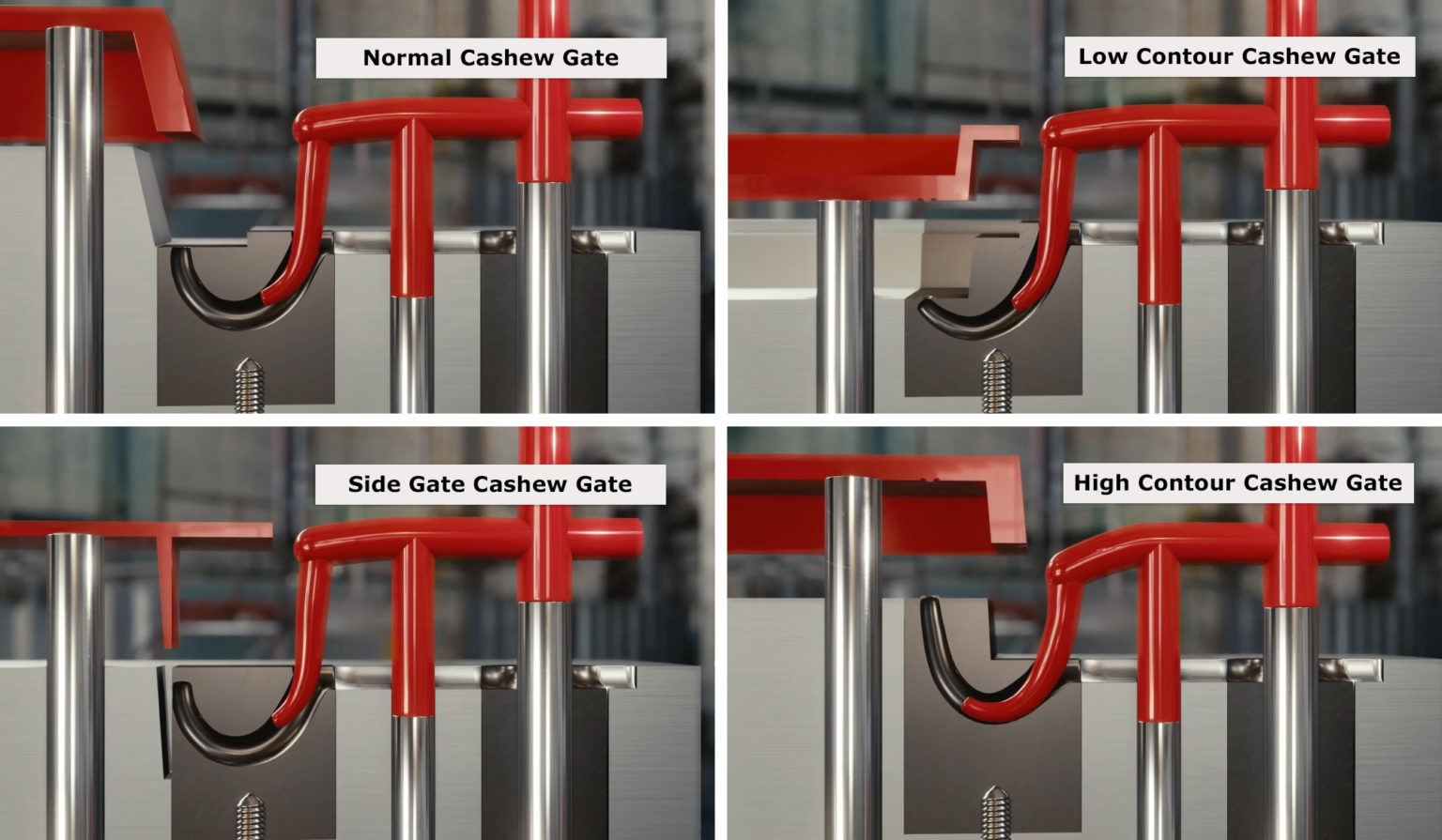 Normal Cashew Gate

Low Contour Cashew Gate

Side Gate Cashew Gate

High Contour Cashew Gate